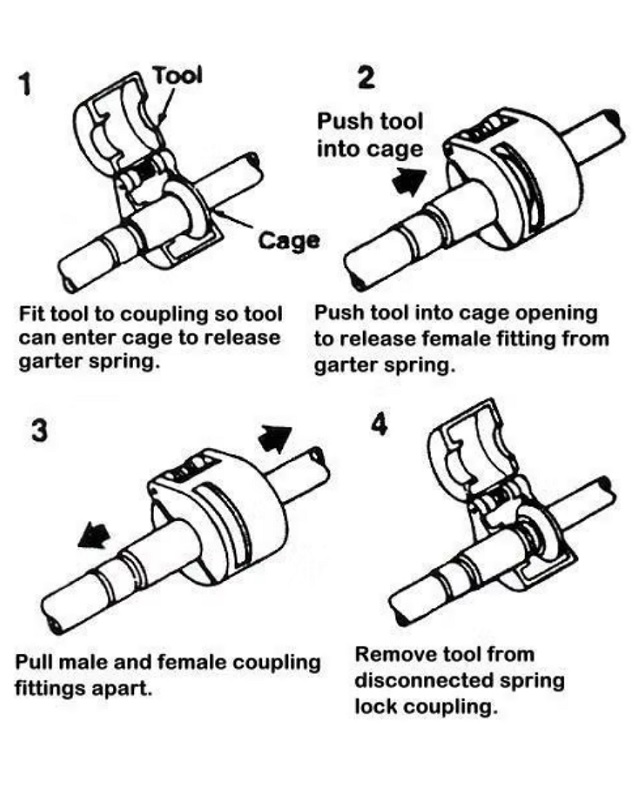 1

Tool

Cage

Fit tool to coupling so tool can enter cage to release garter spring.

2

Push tool into cage

Push tool into cage opening to release female fitting from garter spring.

3

Pull male and female coupling fittings apart.

4

Remove tool from disconnected spring lock coupling.